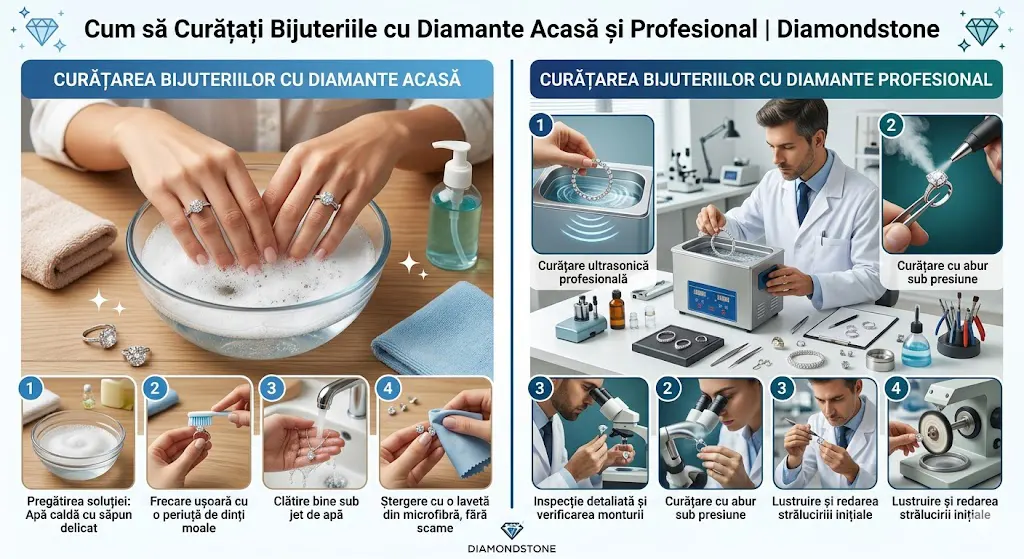 Cum să Curățați Bijuteriile cu Diamante Acasă și Profesional | Diamondstone

CURĂȚAREA BIJUTERIILOR CU DIAMANTE ACASĂ

1
Pregătirea soluției: Apă caldă cu săpun delicat

2
Frecare ușoară cu o periuță de dinți moale

3
Clătire bine sub jet de apă

4
Ștergere cu o lavetă din microfibră, fără scame

CURĂȚAREA BIJUTERIILOR CU DIAMANTE PROFESIONAL

1
Curățare ultrasonică profesională

2
Curățare cu abur sub presiune

3
Inspecție detaliată și verificarea monturii

2
Curățare cu abur sub presiune

3
Lustruire și redarea strălucirii inițiale

4
Lustruire și redarea strălucirii inițiale

DIAMONDSTONE